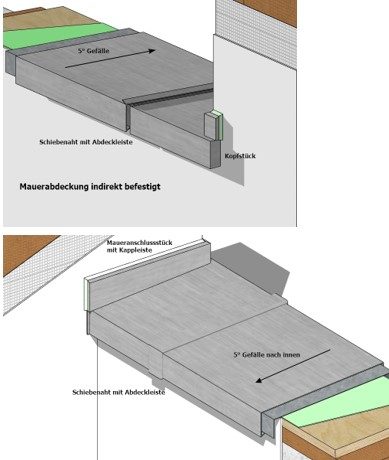 5° Gefälle

Schiebenaht mit Abdeckleiste

Kopfstück

Mauerabdeckung indirekt befestigt

Maueranschlussstück mit Kappleiste

5° Gefälle nach innen

Schiebenaht mit Abdeckleiste