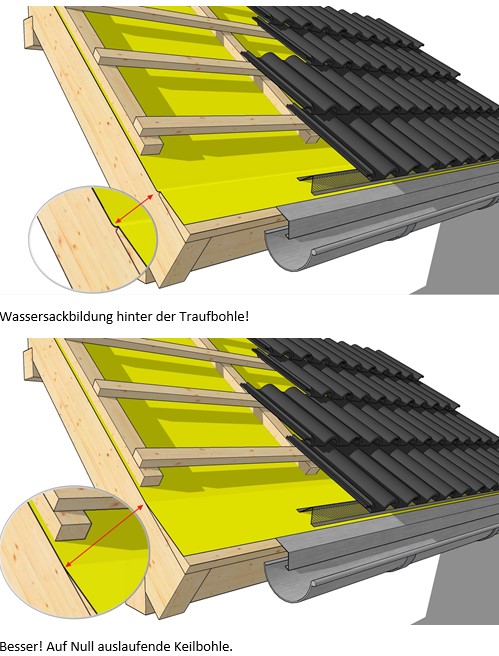 Wassersackbildung hinter der Traufbohle!

Besser! Auf Null auslaufende Keilbohle.